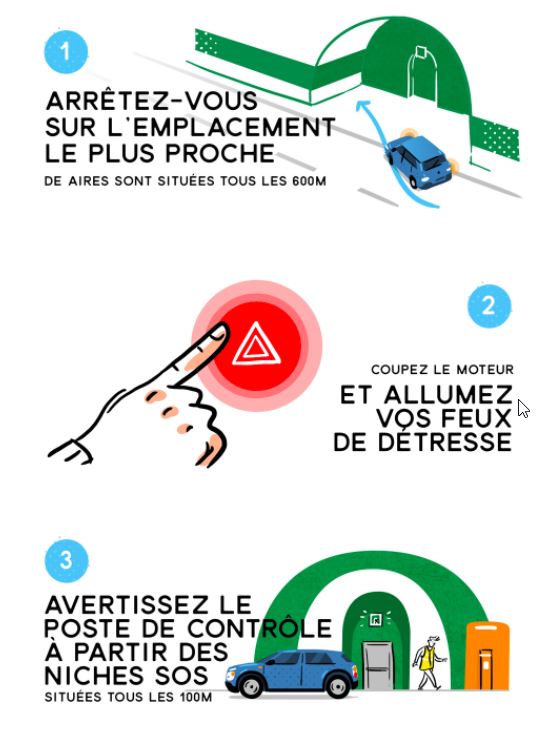 1

ARRÊTEZ-VOUS SUR L'EMPLACEMENT LE PLUS PROCHE

DE AIRES SONT SITUÉES TOUS LES 600M

2

COUPEZ LE MOTEUR

ET ALLUMEZ VOS FEUX DE DÉTRESSE

3

AVERTISSEZ LE POSTE DE CONTRÔLE À PARTIR DES NICHES SOS

SITUÉES TOUS LES 100M